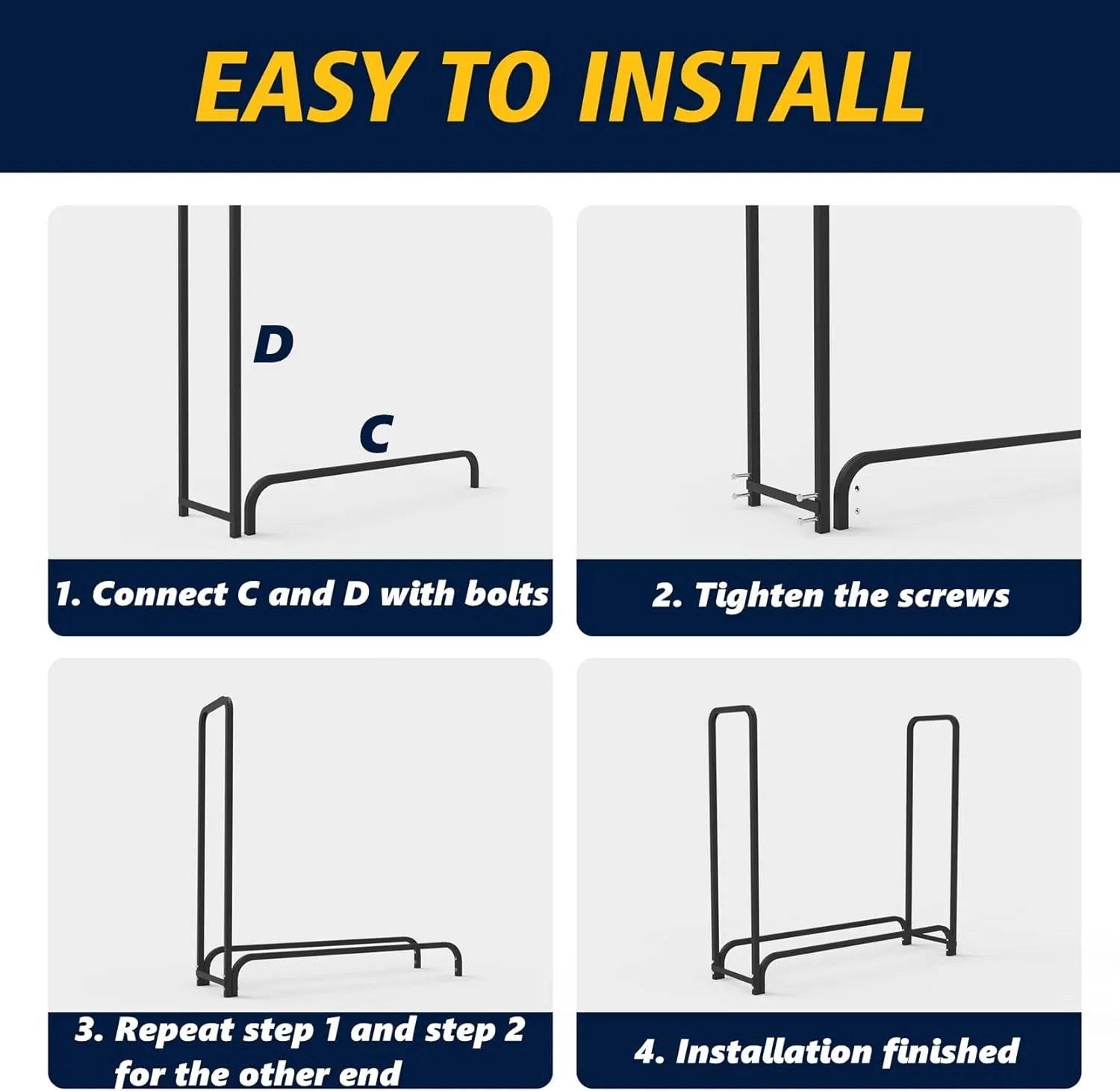 EASY TO INSTALL

D

C

1. Connect C and D with bolts

2. Tighten the screws

3. Repeat step 1 and step 2 for the other end

4. Installation finished